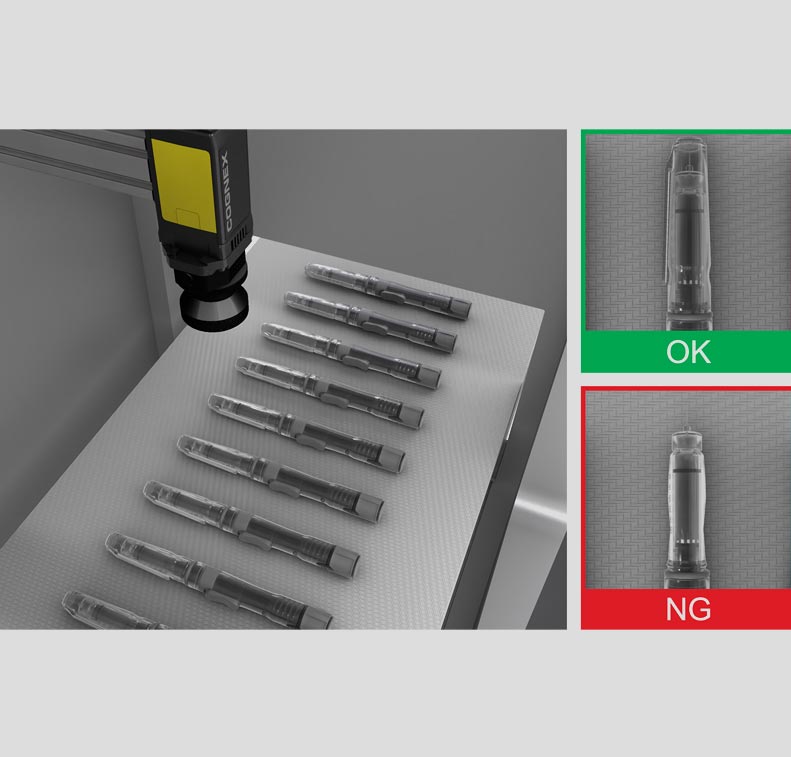 COGNEX

OK

NG